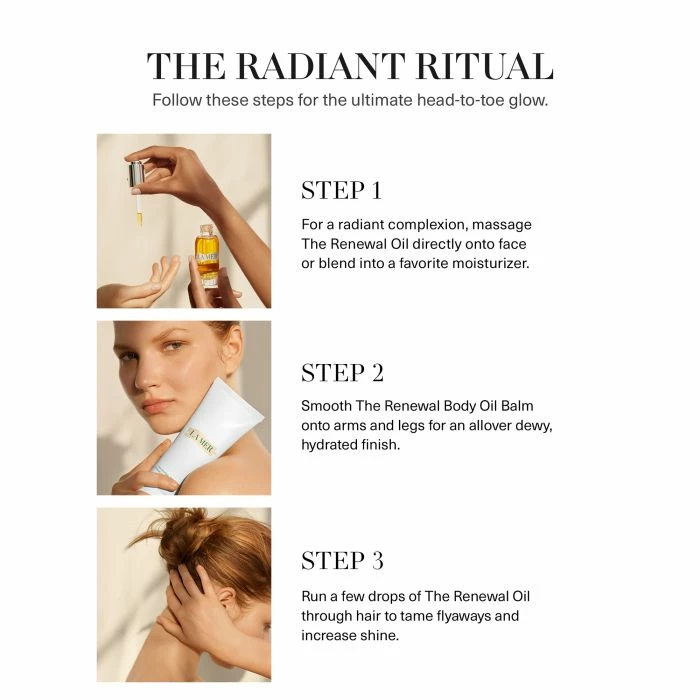 THE RADIANT RITUAL

Follow these steps for the ultimate head-to-toe glow.

LA MER

STEP 1

For a radiant complexion, massage The Renewal Oil directly onto face or blend into a favorite moisturizer.

LA MER

STEP 2

Smooth The Renewal Body Oil Balm onto arms and legs for an allover dewy, hydrated finish.

STEP 3

Run a few drops of The Renewal Oil through hair to tame flyaways and increase shine.